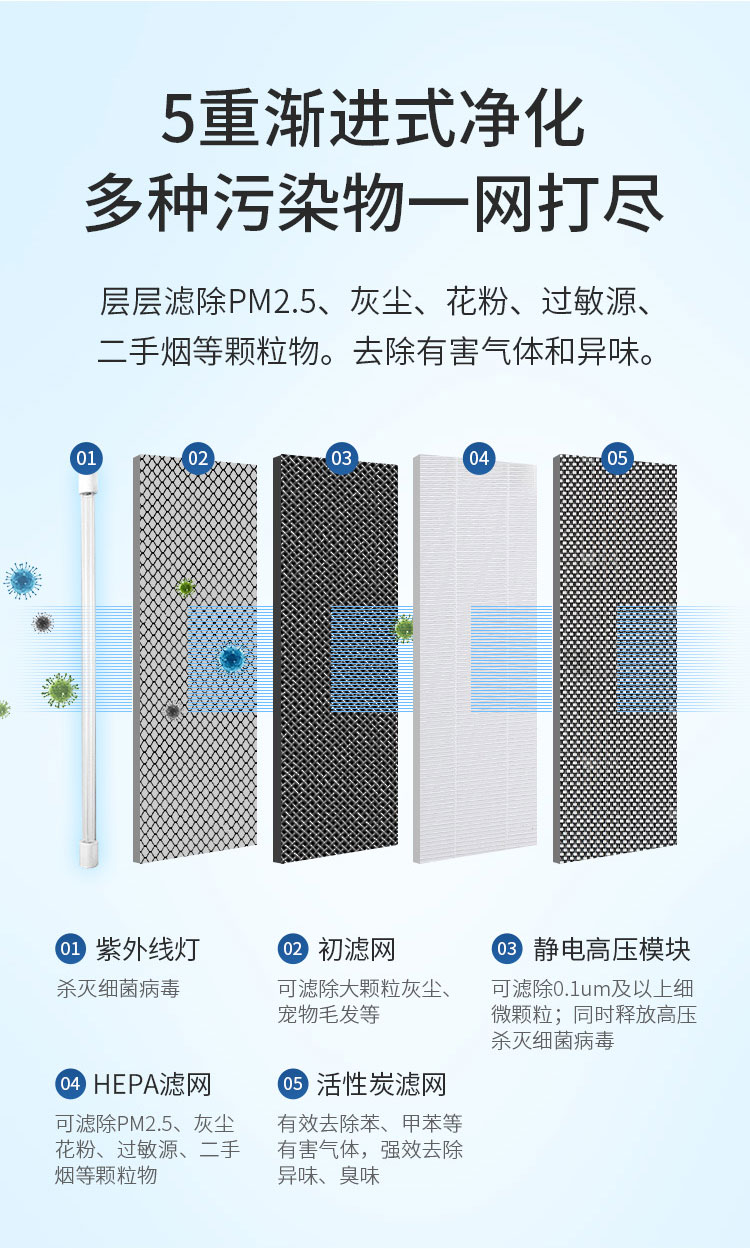 5重渐进式净化
多种污染物一网打尽

层层滤除PM2.5、灰尘、花粉、过敏源、二手烟等颗粒物。去除有害气体和异味。

01

02

03

04

05

01 紫外线灯
杀灭细菌病毒

02 初滤网
可滤除大颗粒灰尘、宠物毛发等

03 静电高压模块
可滤除0.1um及以上细微颗粒；同时释放高压杀灭细菌病毒

04 HEPA滤网
可滤除PM2.5、灰尘花粉、过敏源、二手烟等颗粒物

05 活性炭滤网
有效去除苯、甲苯等有害气体，强效去除异味、臭味