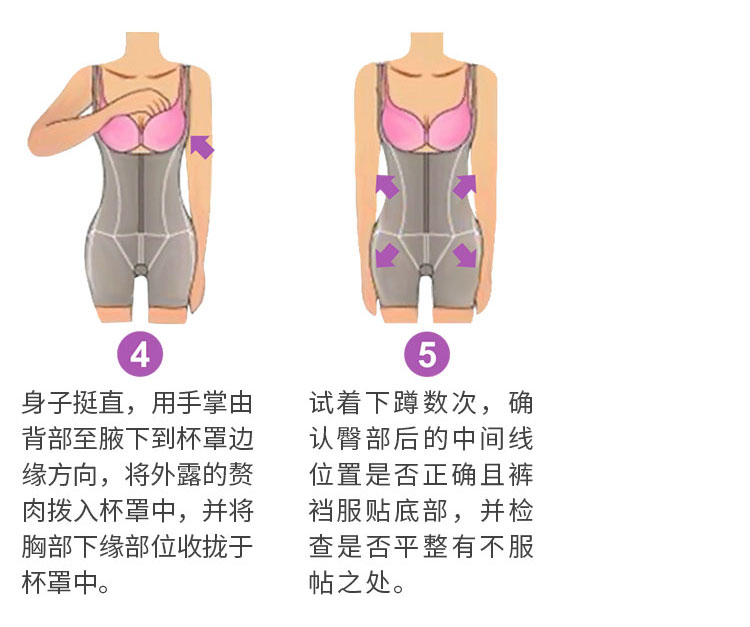 4

身子挺直，用手掌由背部至腋下到杯罩边缘方向，将外露的赘肉拨入杯罩中，并将胸部下缘部位收拢于杯罩中。

5

试着下蹲数次，确认臀部后的中间线位置是否正确且裤裆服贴底部，并检查是否平整有不服帖之处。