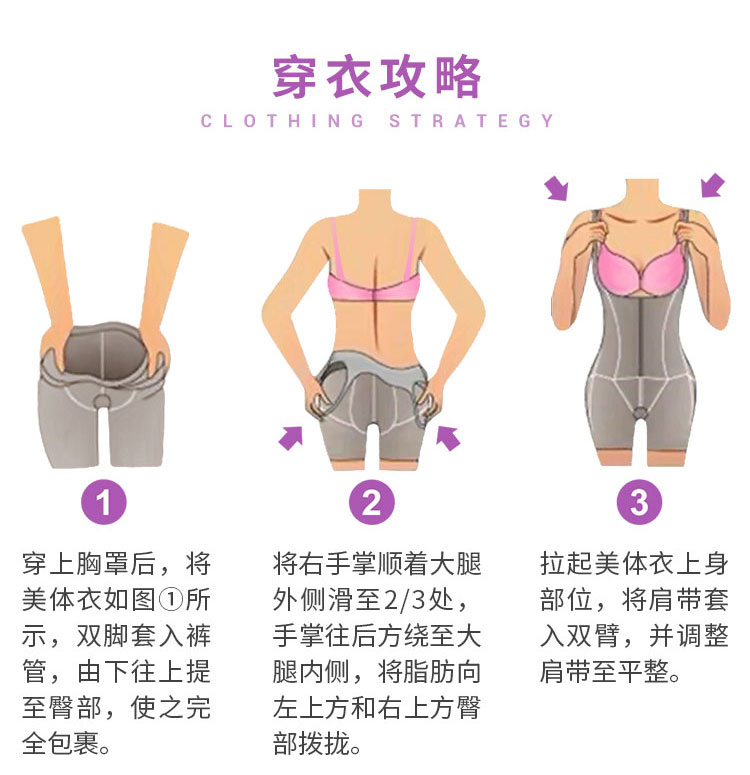 穿衣攻略
CLOTHING STRATEGY

1

穿上胸罩后，将美体衣如图①所示，双脚套入裤管，由下往上提至臀部，使之完全包裹。

2

将右手掌顺着大腿外侧滑至2/3处，手掌往后方绕至大腿内侧，将脂肪向左上方和右上方臀部拨拢。

3

拉起美体衣上身部位，将肩带套入双臂，并调整肩带至平整。