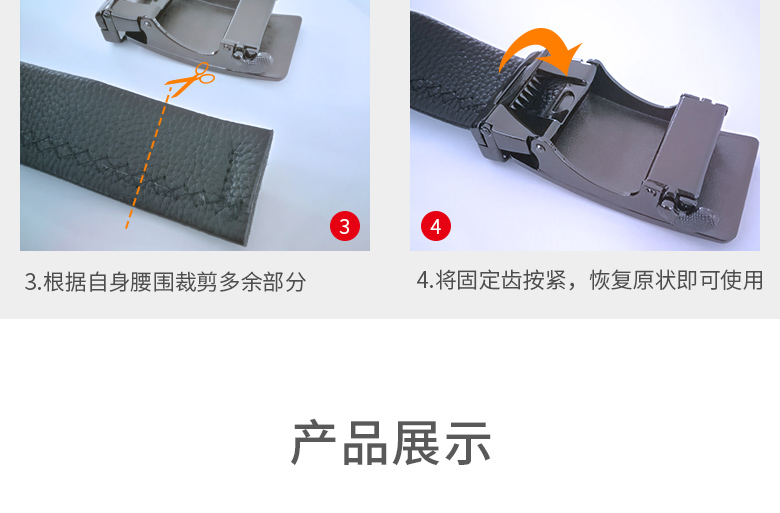 3

3.根据自身腰围裁剪多余部分

4

4.将固定齿按紧，恢复原状即可使用

产品展示