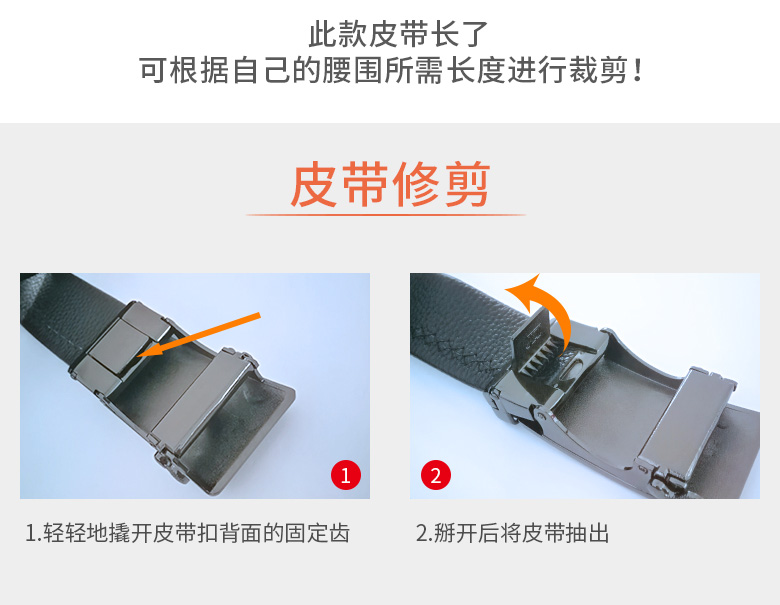 此款皮带长了
可根据自己的腰围所需长度进行裁剪！

皮带修剪

1

2

1.轻轻地撬开皮带扣背面的固定齿

2.掰开后将皮带抽出